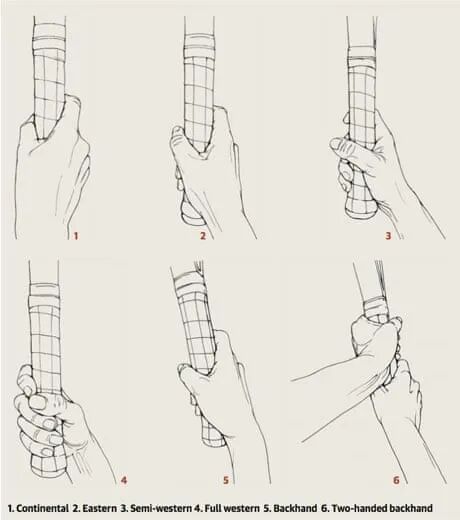 1

2

3

4

5

6

1. Continental 2. Eastern 3. Semi-western 4. Full western 5. Backhand 6. Two-handed backhand